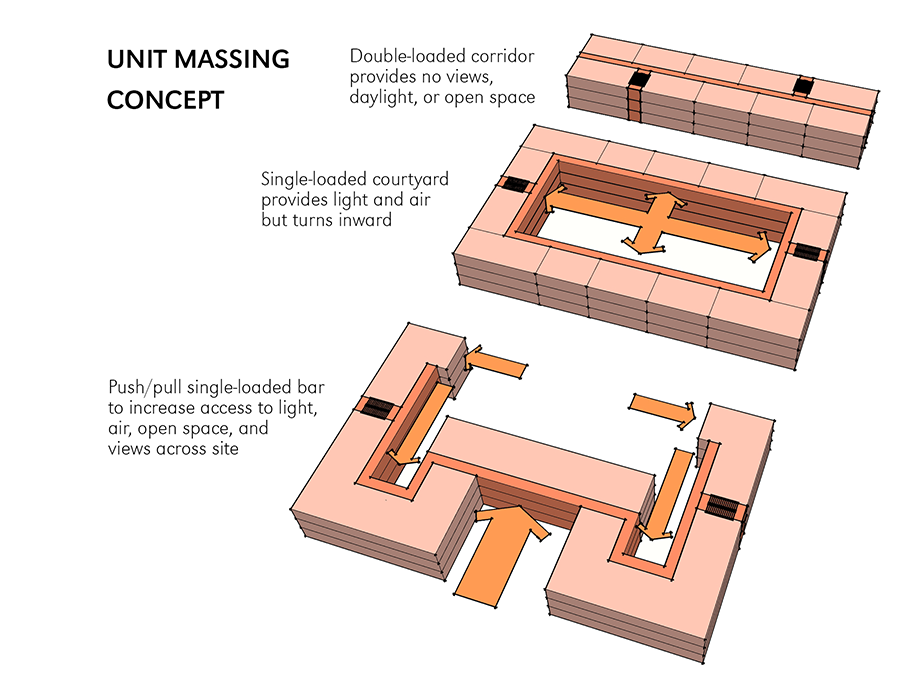 UNIT MASSING CONCEPT

Double-loaded corridor provides no views, daylight, or open space

Single-loaded courtyard provides light and air but turns inward

Push/pull single-loaded bar to increase access to light, air, open space, and views across site