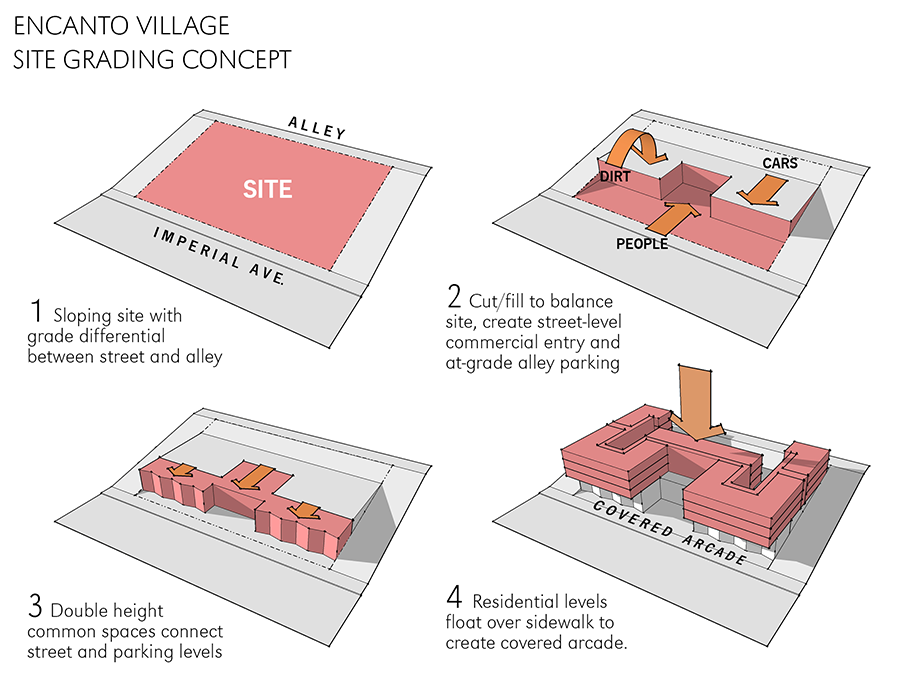 ENCANTO VILLAGE
SITE GRADING CONCEPT

ALLEY

SITE

IMPERIAL AVE.

1 Sloping site with grade differential between street and alley

DIRT

CARS

PEOPLE

2 Cut/fill to balance site, create street-level commercial entry and at-grade alley parking

3 Double height common spaces connect street and parking levels

COVERED ARCADE

4 Residential levels float over sidewalk to create covered arcade.